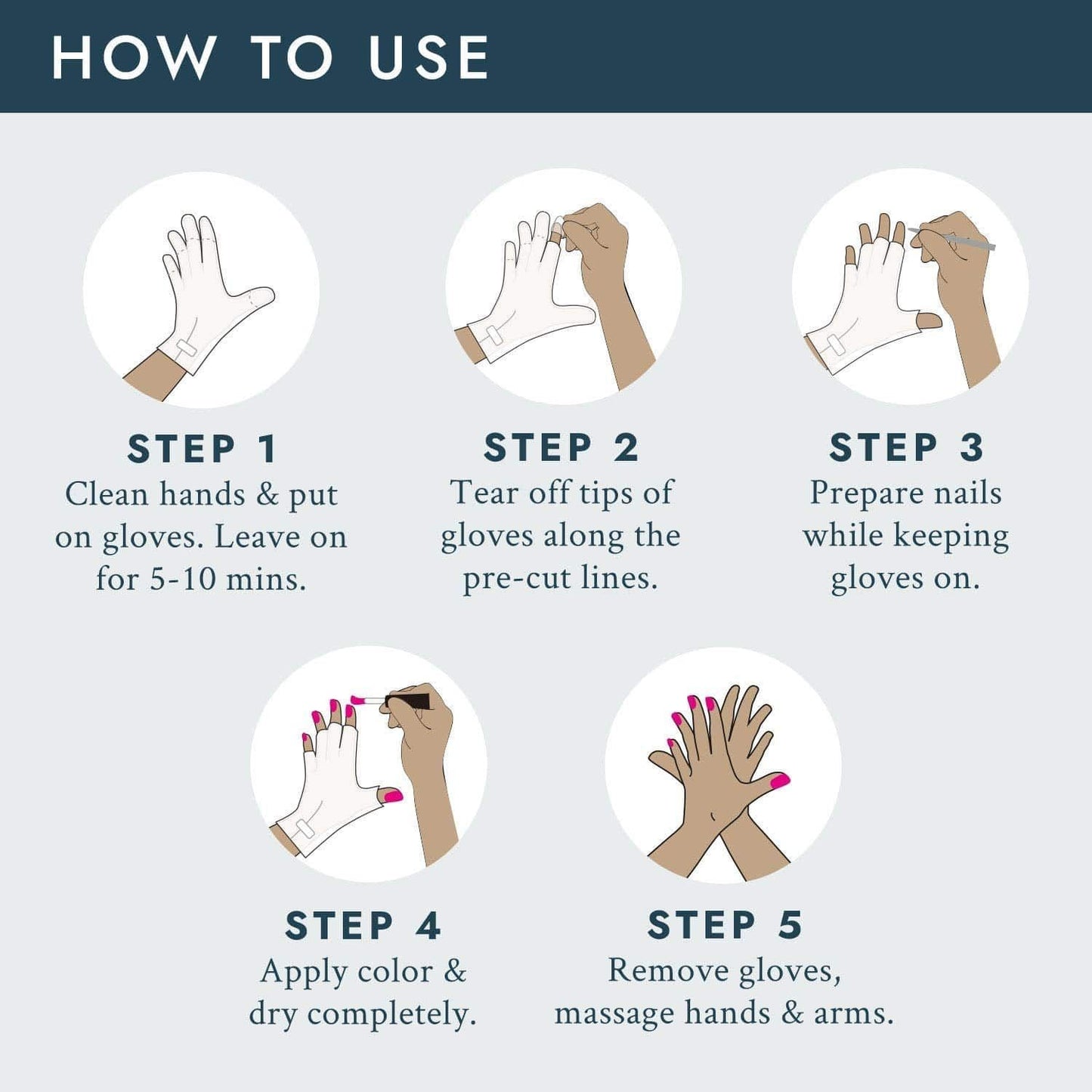 HOW TO USE

STEP 1
Clean hands & put on gloves. Leave on for 5-10 mins.

STEP 2
Tear off tips of gloves along the pre-cut lines.

STEP 3
Prepare nails while keeping gloves on.

STEP 4
Apply color & dry completely.

STEP 5
Remove gloves, massage hands & arms.