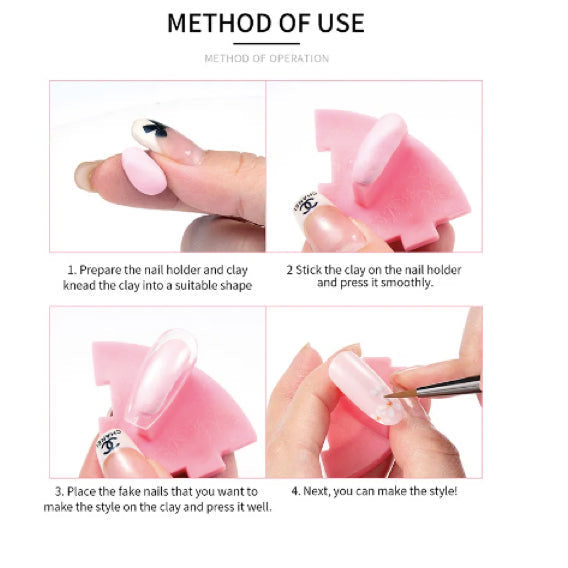 METHOD OF USE

METHOD OF OPERATION

CHANEL

1. Prepare the nail holder and clay knead the clay into a suitable shape

2 Stick the clay on the nail holder and press it smoothly.

CHANEL

3. Place the fake nails that you want to make the style on the clay and press it well.

4. Next, you can make the style!